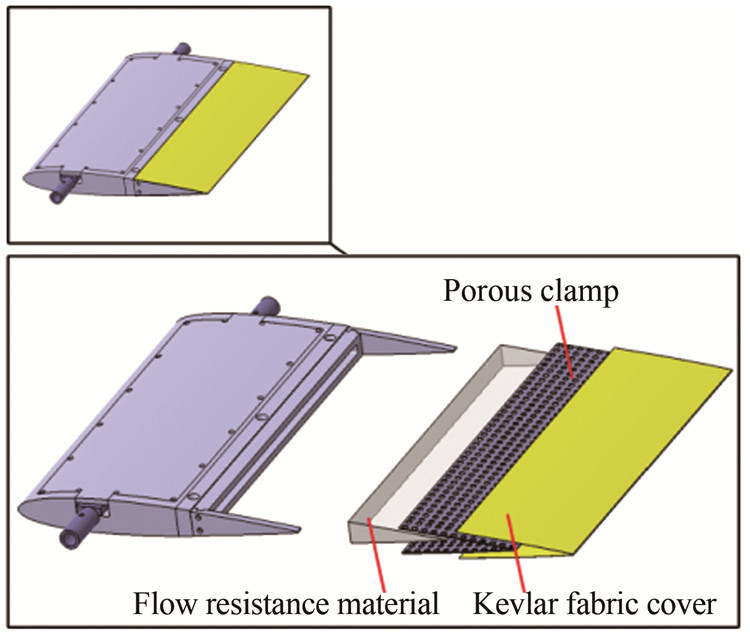 Porous clamp

Flow resistance material

Kevlar fabric cover