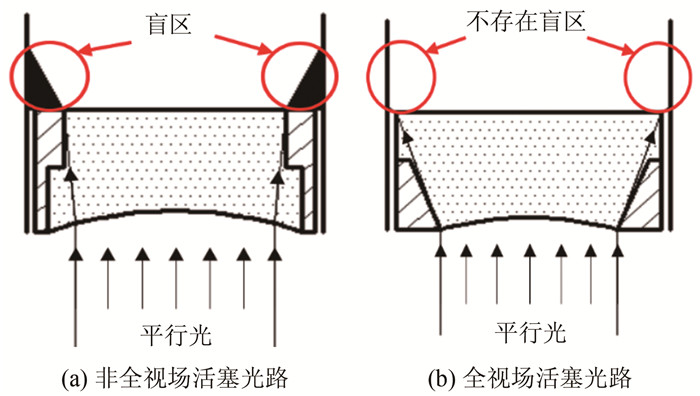 盲区

平行光

(a) 非全视场活塞光路

不存在盲区

平行光

(b) 全视场活塞光路