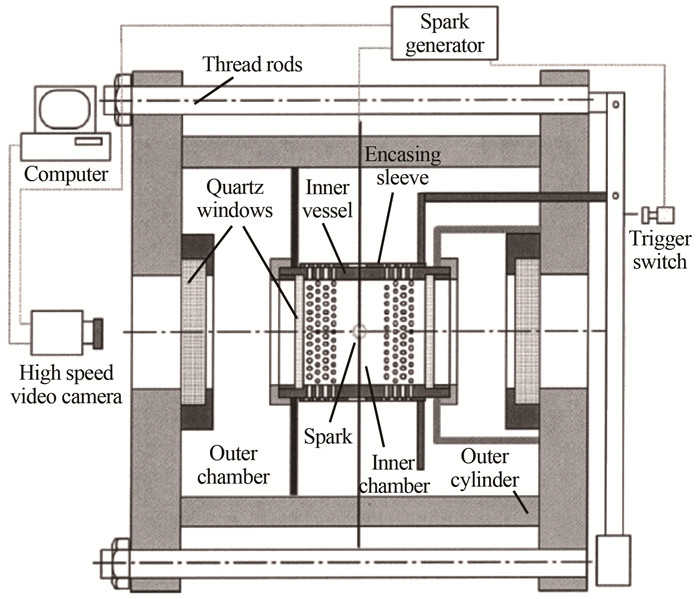 Spark generator

Thread rods

Computer

Encasing sleeve

Quartz windows

Inner vessel

Trigger switch

High speed video camera

Spark

Outer chamber

Inner chamber

Outer cylinder