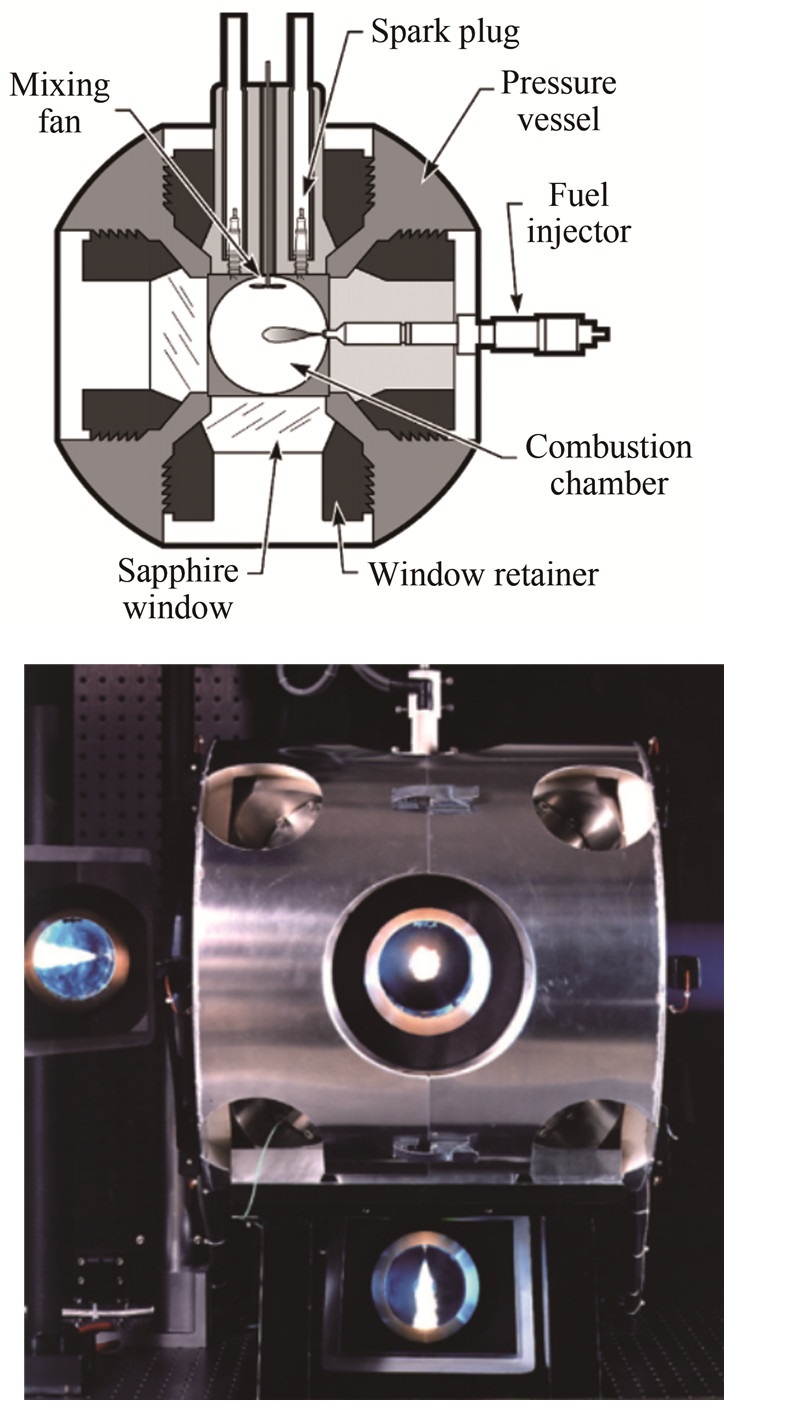 Spark plug

Mixing fan

Pressure vessel

Fuel injector

Combustion chamber

Sapphire window

Window retainer