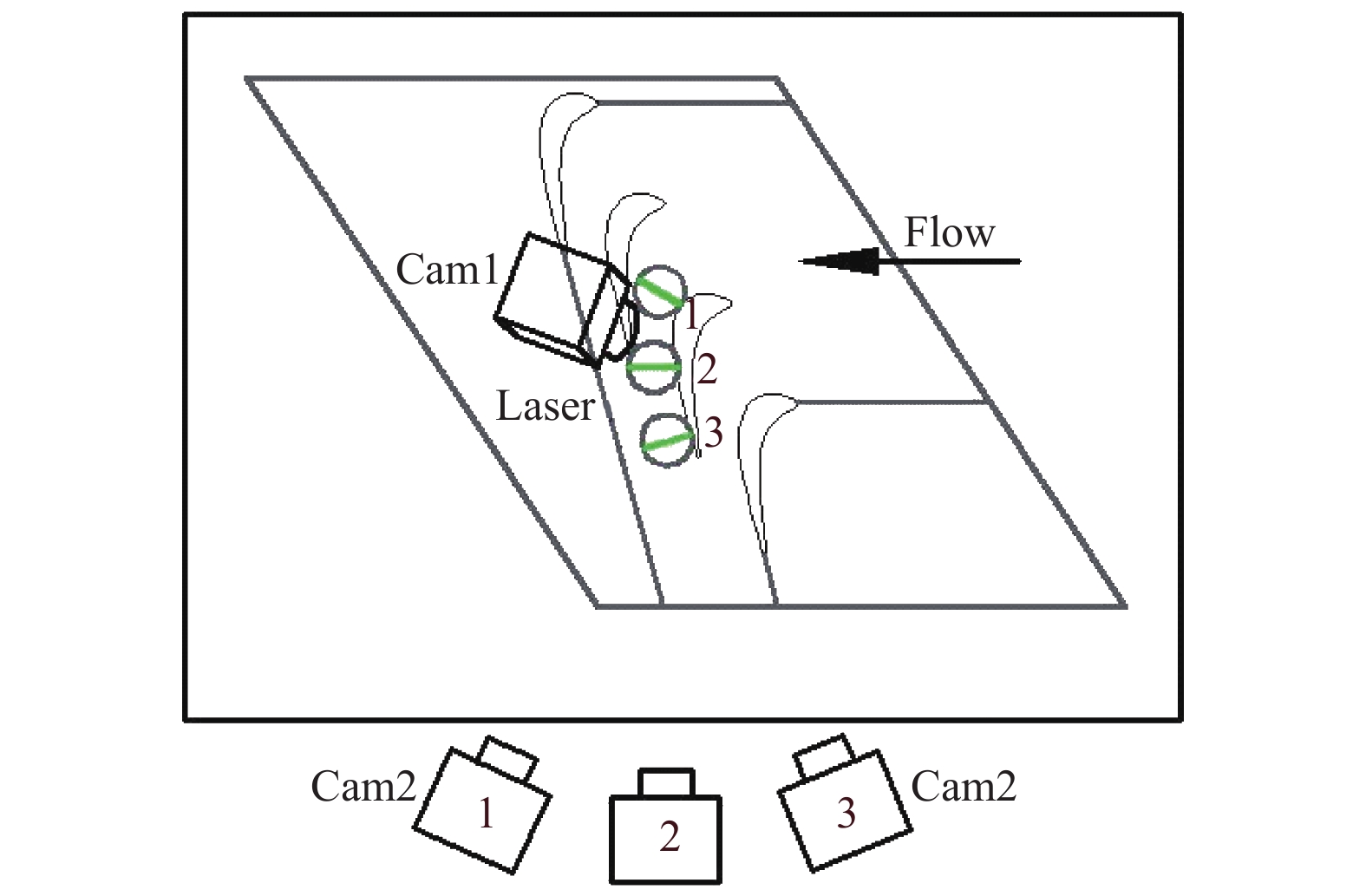 Flow

Cam1

1

2

Laser

3

Cam2

1

2

3

Cam2