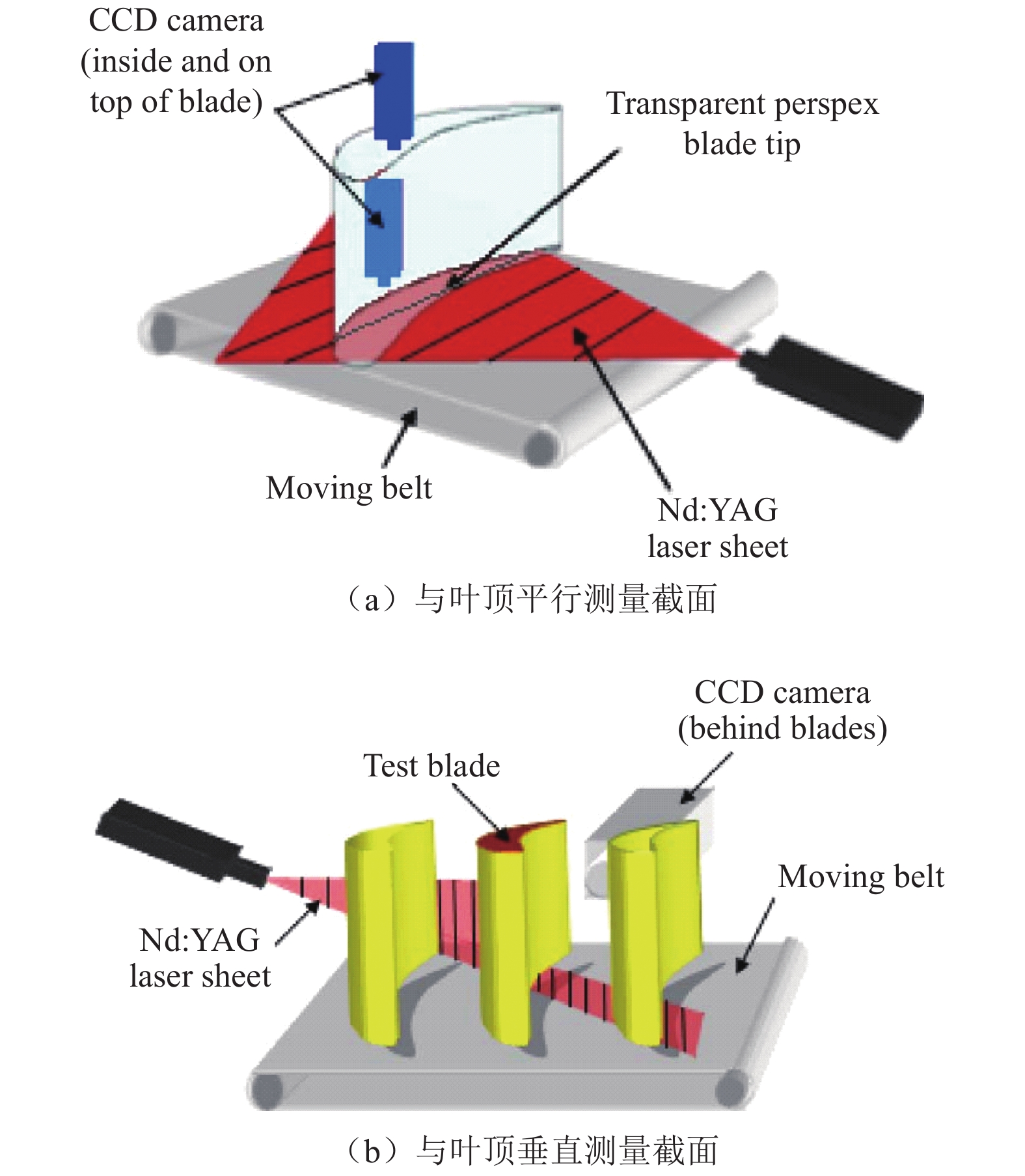 CCD camera (inside and on top of blade)

Transparent perspex blade tip

Moving belt

Nd:YAG laser sheet

（a）与叶顶平行测量截面

CCD camera (behind blades)

Test blade

Moving belt

Nd:YAG laser sheet

（b）与叶顶垂直测量截面