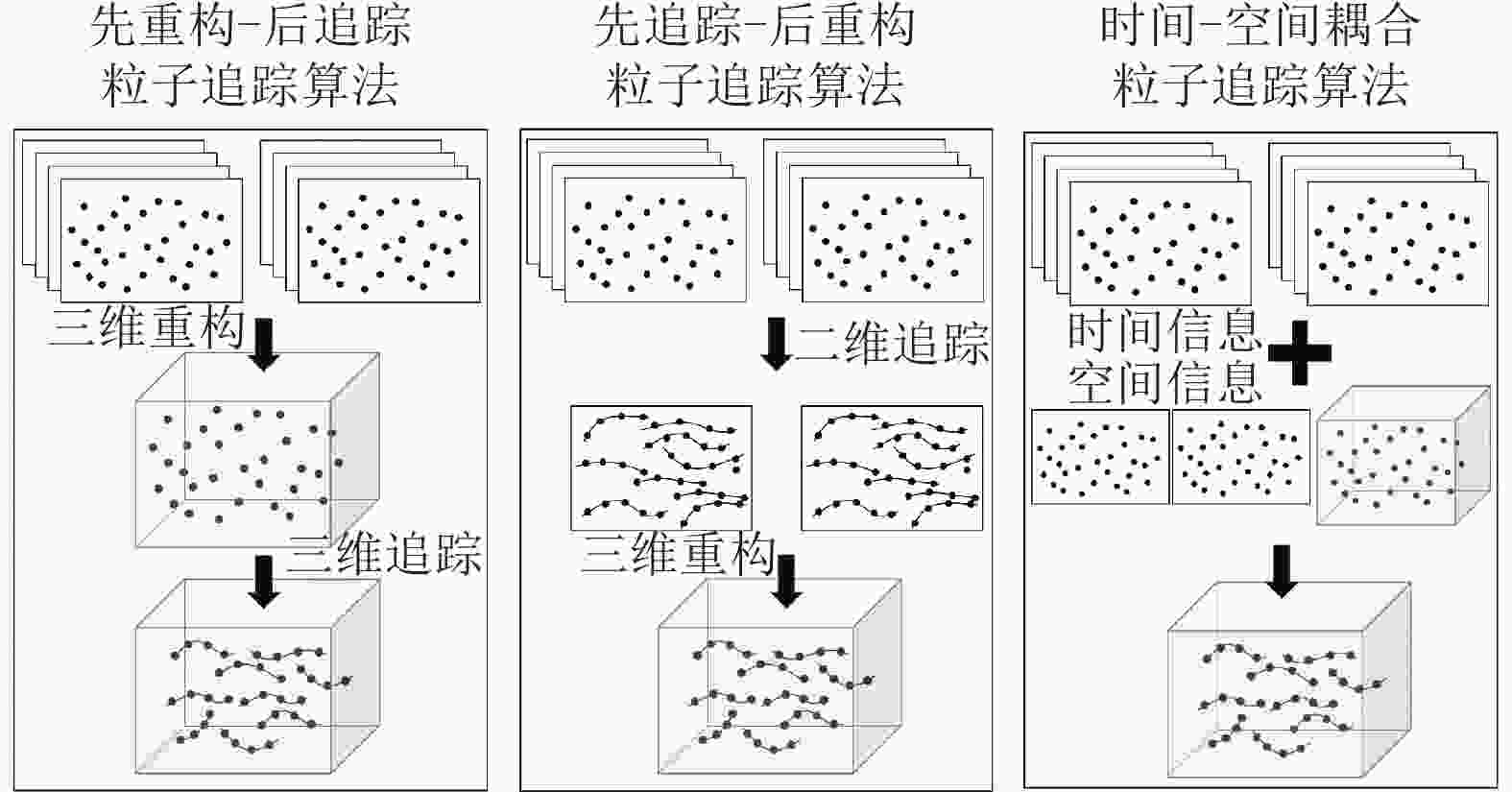 先重构-后追踪
粒子追踪算法

三维重构

三维追踪

先追踪-后重构
粒子追踪算法

二维追踪

三维重构

时间-空间耦合
粒子追踪算法

时间信息
空间信息