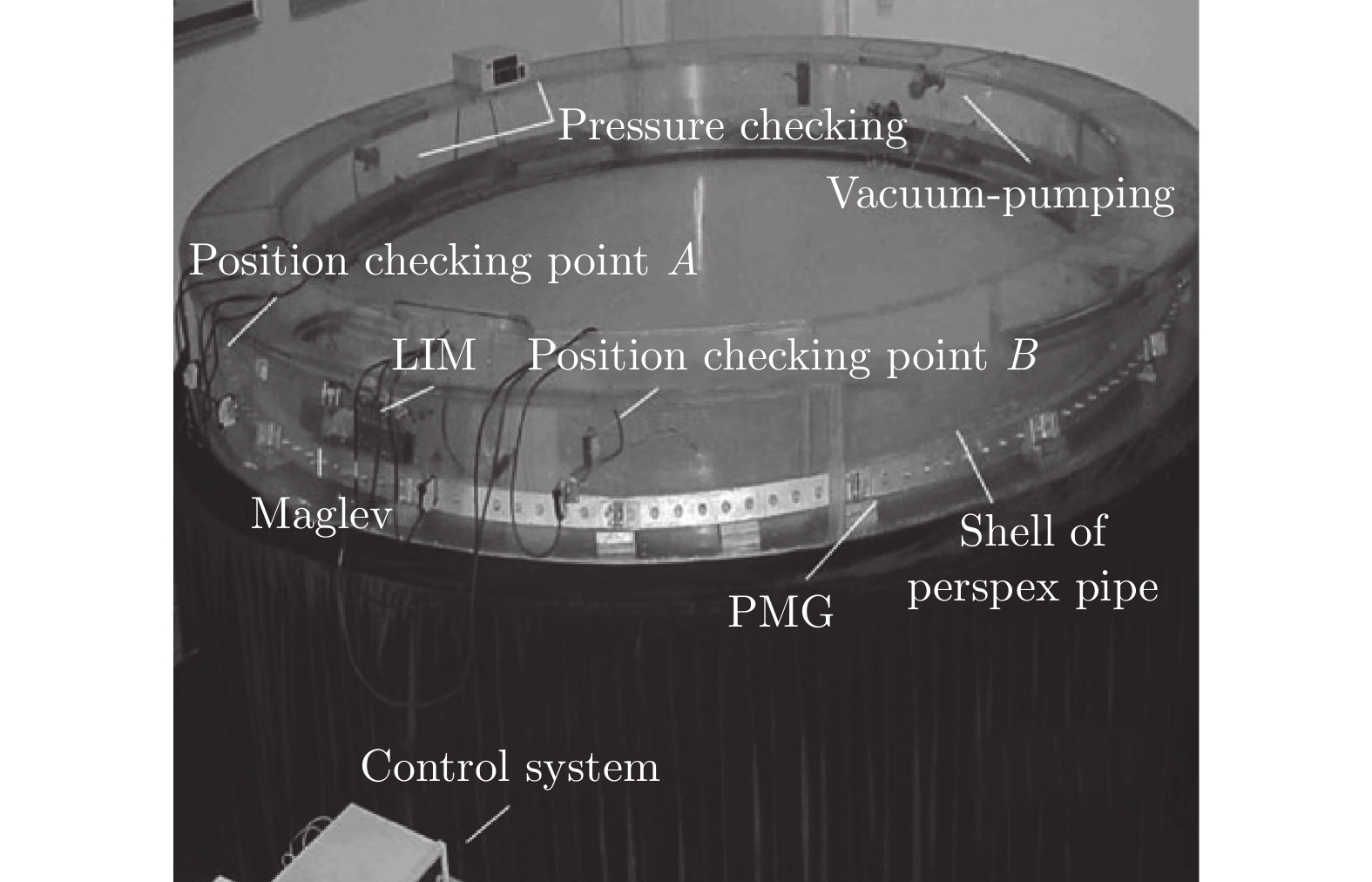 Pressure checking

Vacuum-pumping

Position checking point $A$

LIM

Position checking point $B$

Maglev

Shell of perspex pipe

PMG

Control system