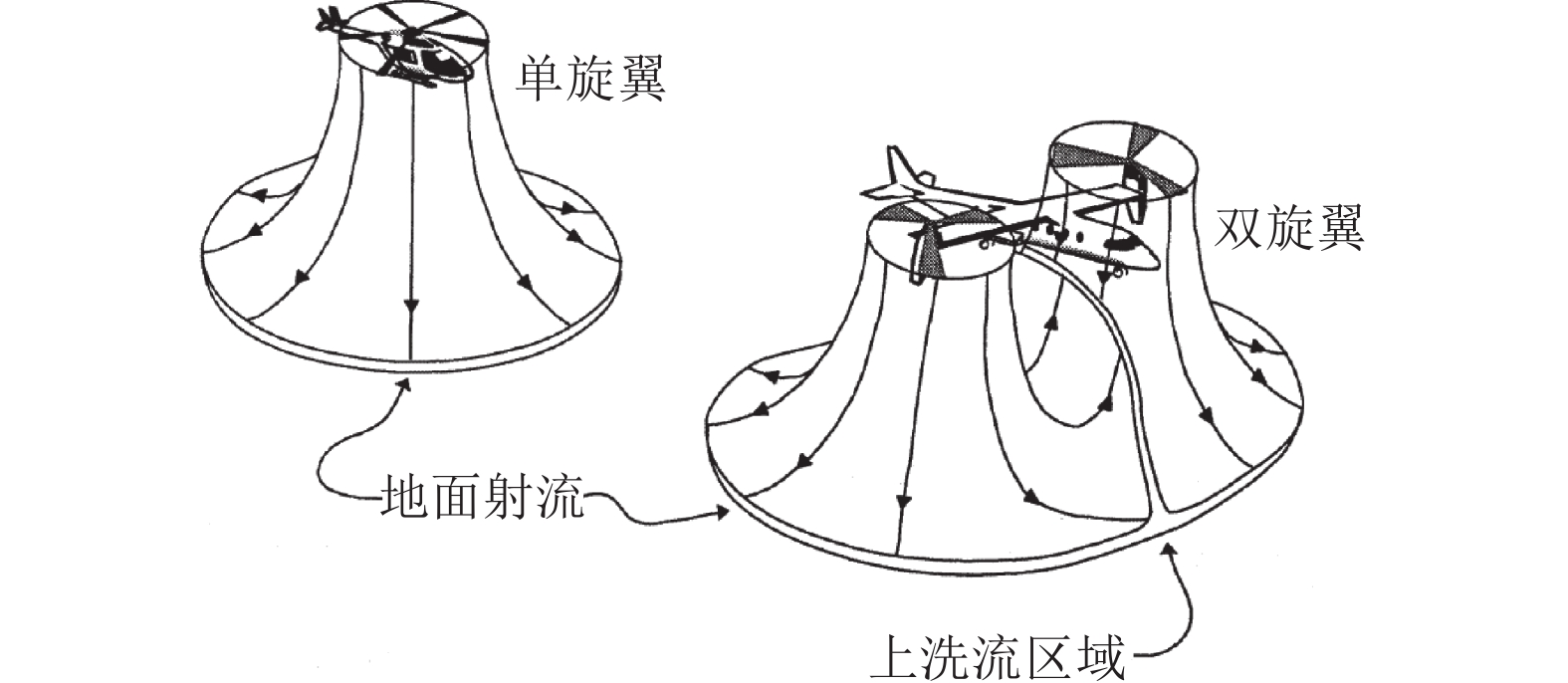 单旋翼

双旋翼

地面射流

上洗流区域