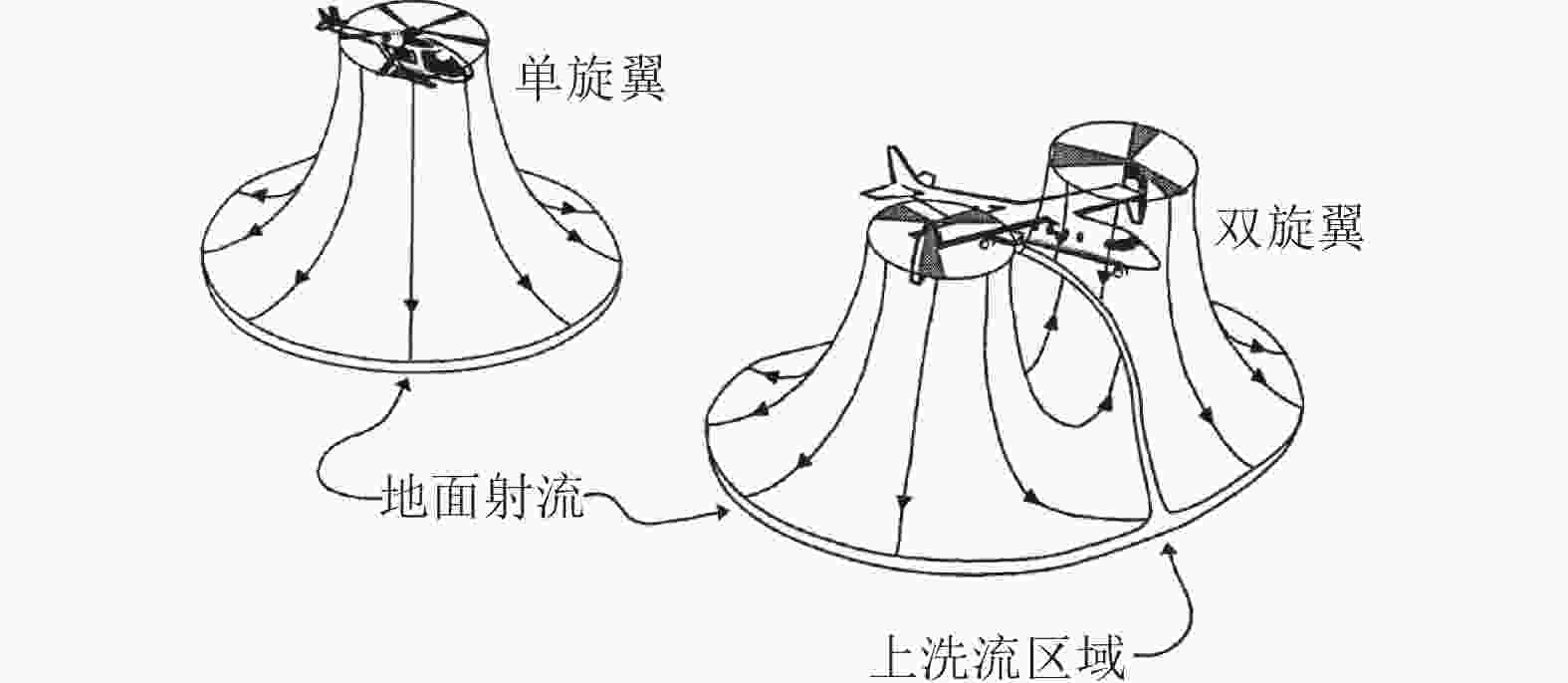 单旋翼

双旋翼

地面射流

上洗流区域