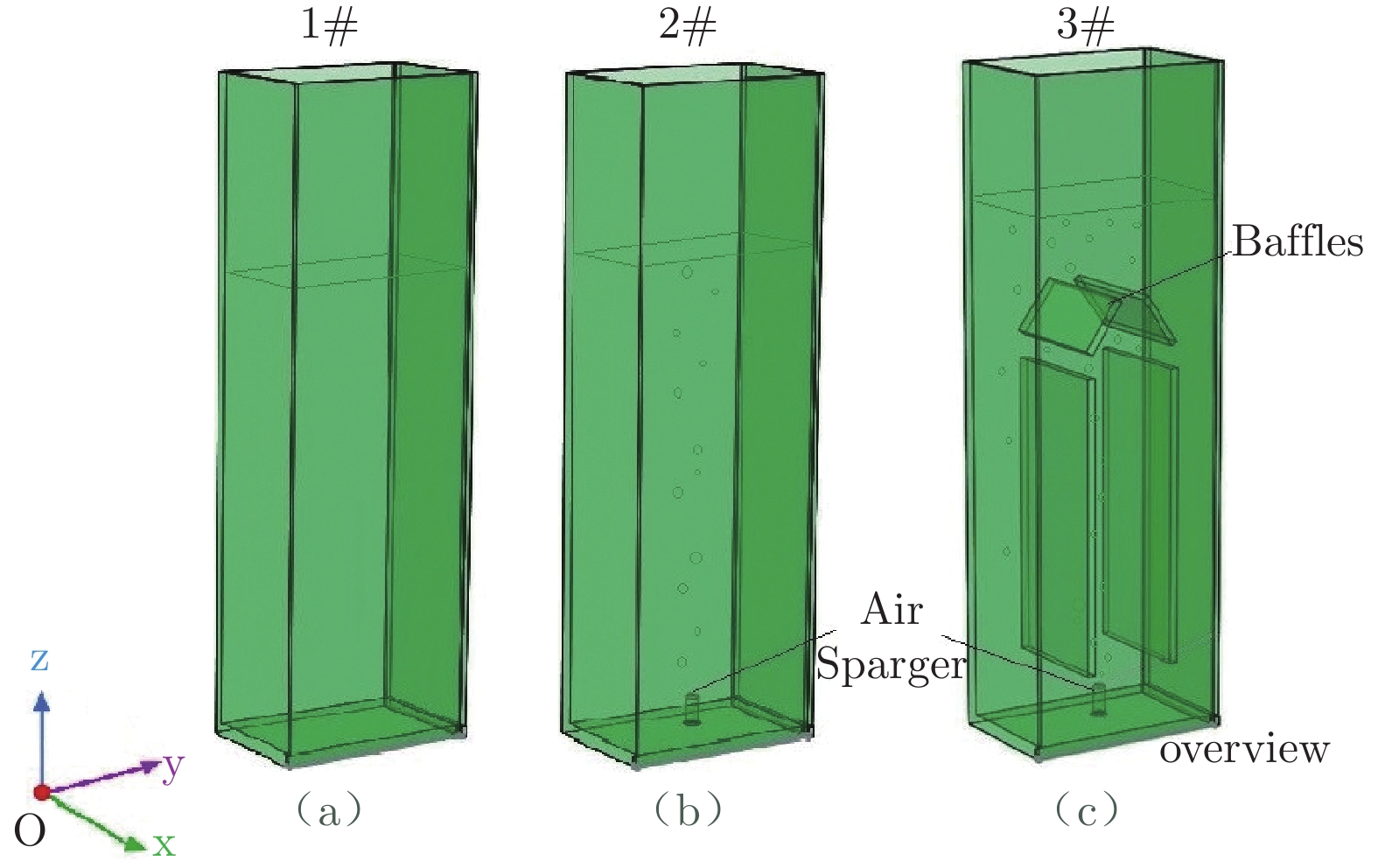 1#

2#

3#

Baffles

Air Sparger

overview

z

y

O

x

（a）

（b）

（c）