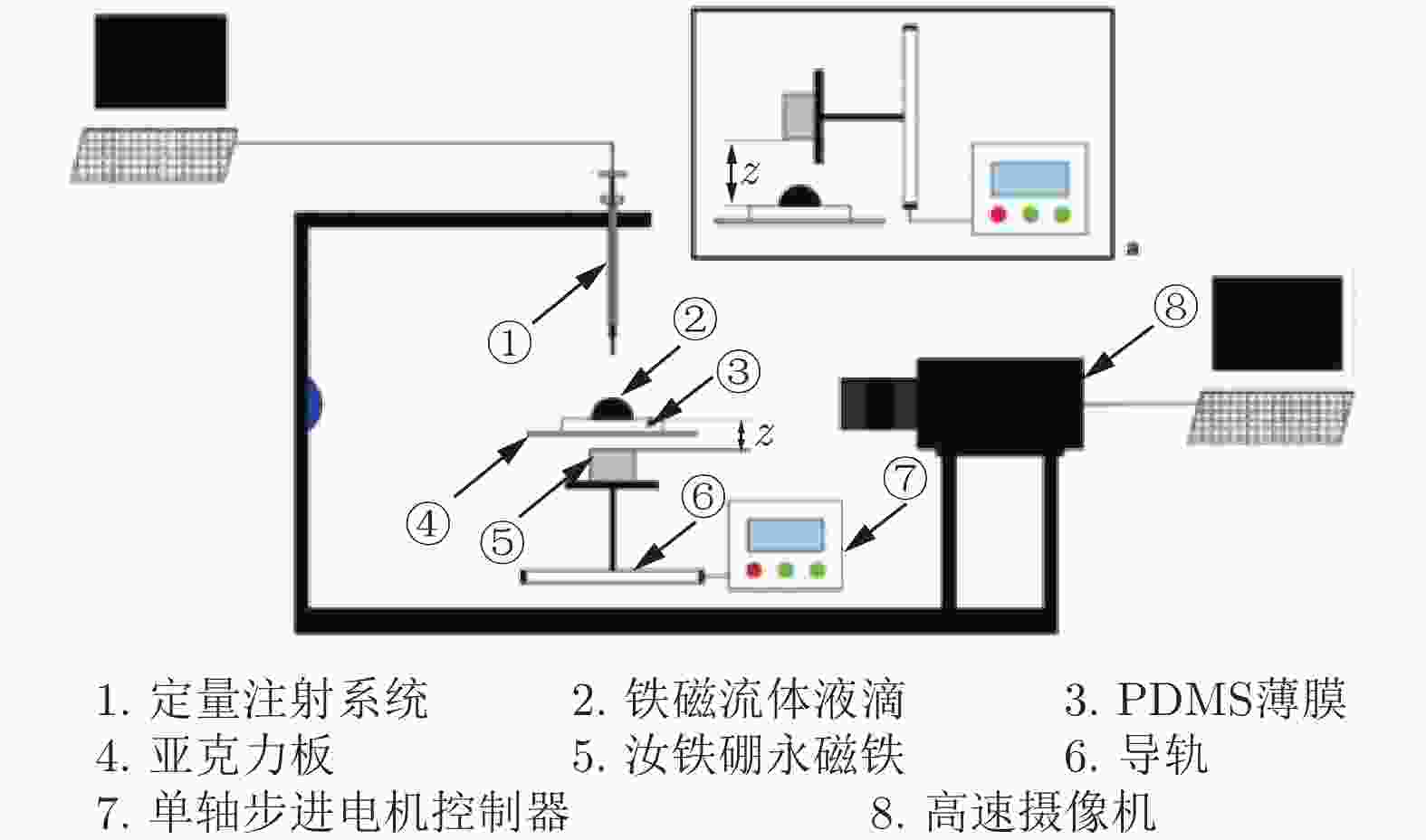 $z$

①

②

③

$z$

④

⑤

⑥

⑦

⑧

1. 定量注射系统
2. 铁磁流体液滴
3. PDMS薄膜
4. 亚克力板
5. 汝铁硼永磁铁
6. 导轨
7. 单轴步进电机控制器
8. 高速摄像机